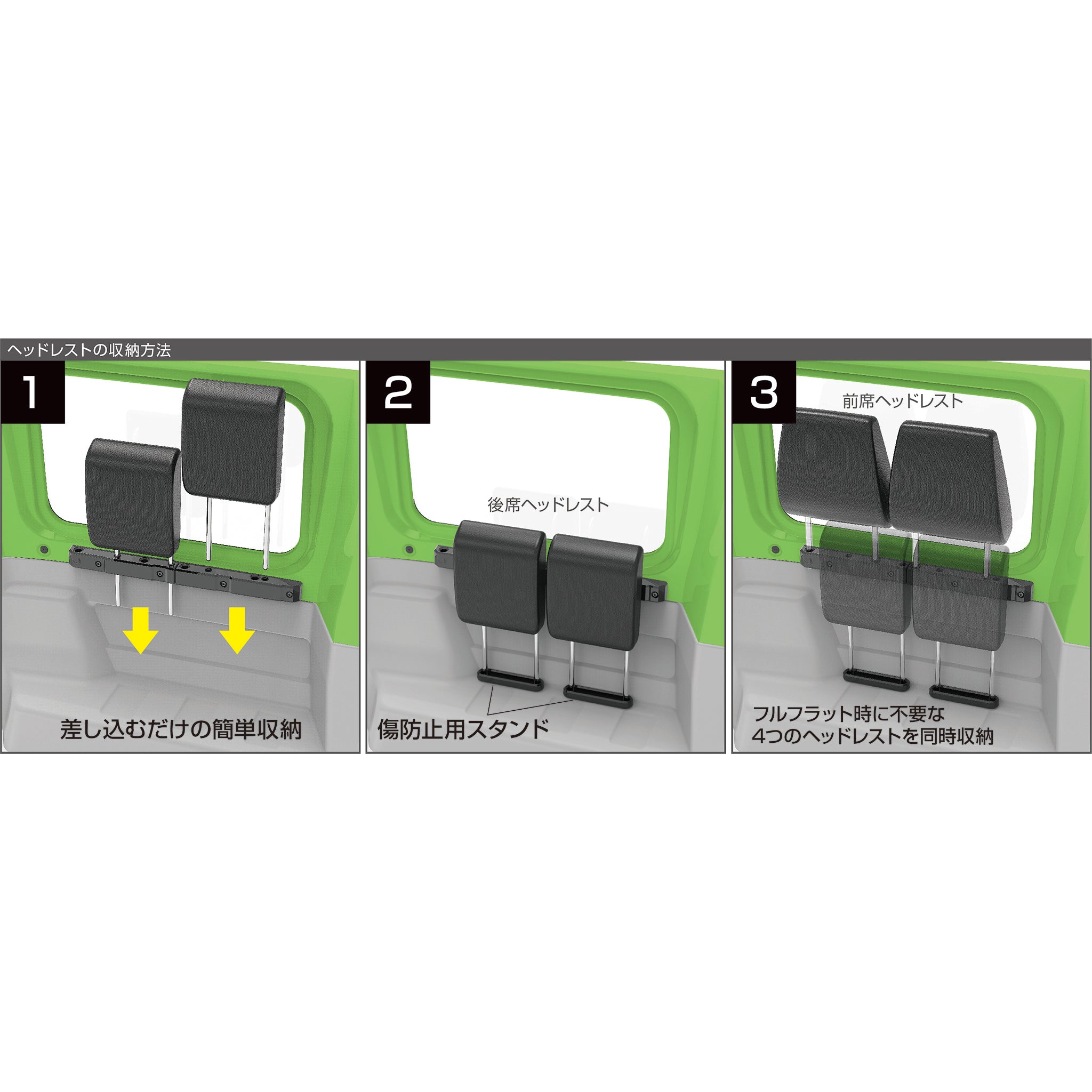 ヘッドレストの収納方法

1

差し込むだけの簡単収納

2

後席ヘッドレスト

傷防止用スタンド

3

前席ヘッドレスト

フルフラット時に不要な
4つのヘッドレストを同時収納